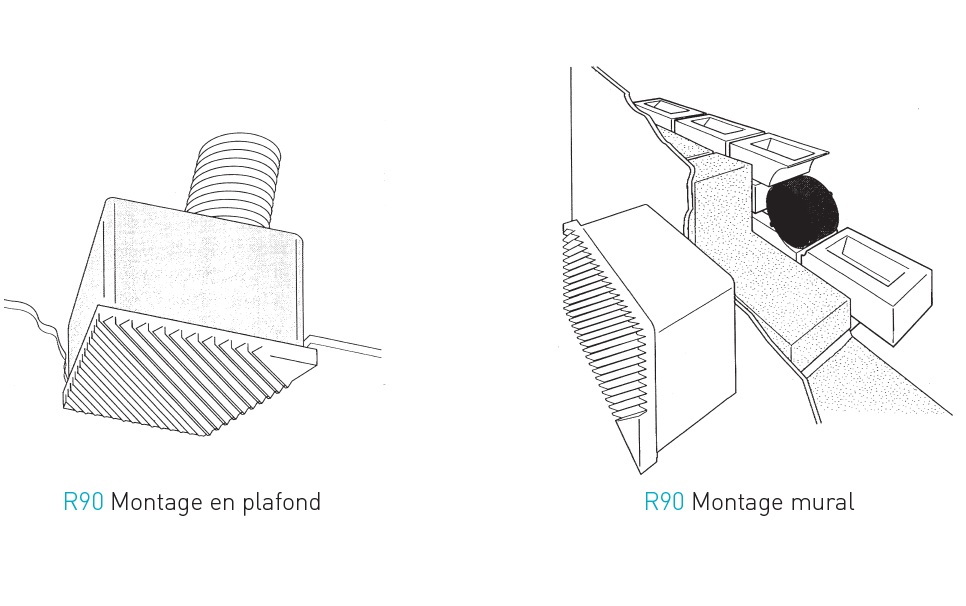 R90 Montage en plafond

R90 Montage mural